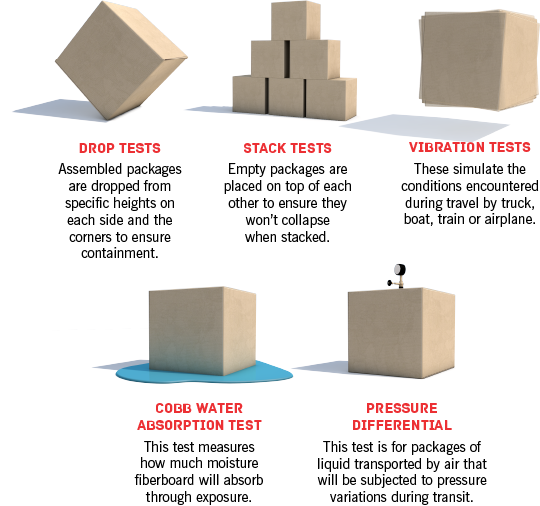 DROP TESTS

Assembled packages are dropped from specific heights on each side and the corners to ensure containment.

STACK TESTS

Empty packages are placed on top of each other to ensure they won't collapse when stacked.

VIBRATION TESTS

These simulate the conditions encountered during travel by truck, boat, train or airplane.

COBB WATER ABSORPTION TEST

This test measures how much moisture fiberboard will absorb through exposure.

PRESSURE DIFFERENTIAL

This test is for packages of liquid transported by air that will be subjected to pressure variations during transit.